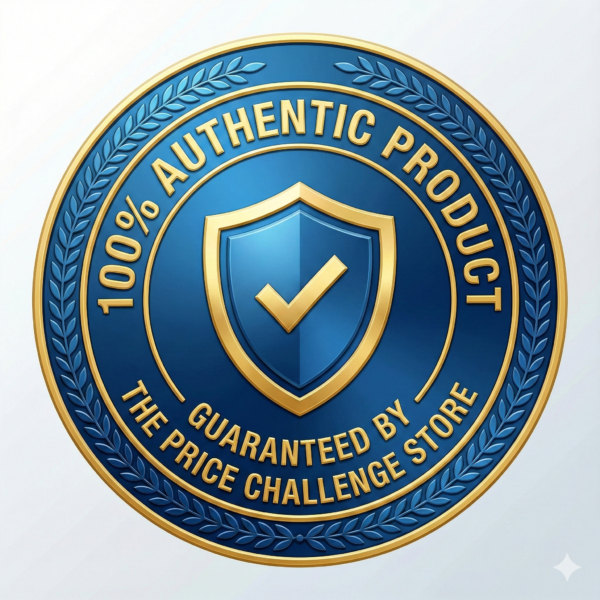 100% AUTHENTIC PRODUCT

GUARANTEED BY
THE PRICE CHALLENGE STORE